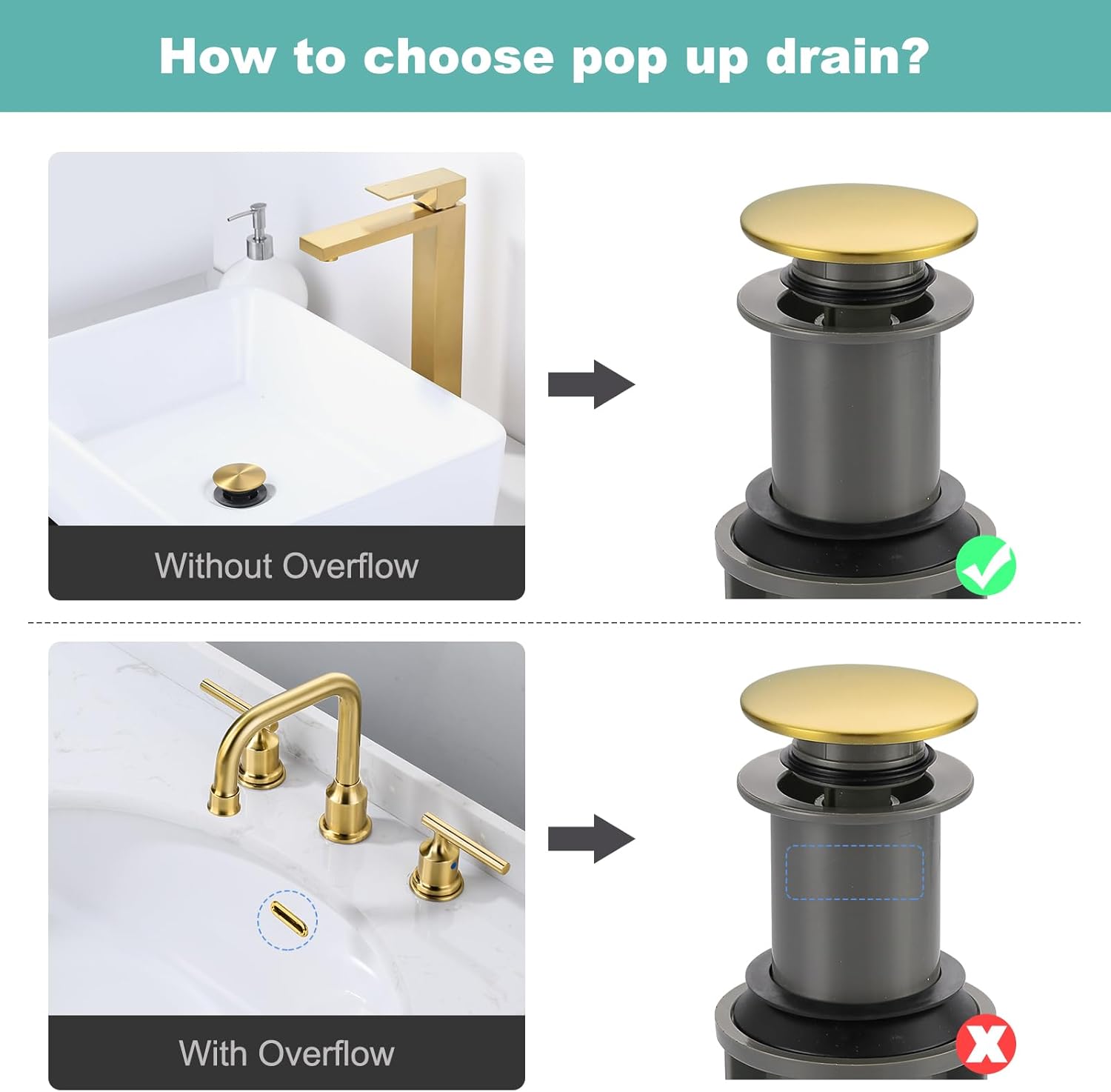 How to choose pop up drain?

Without Overflow

With Overflow