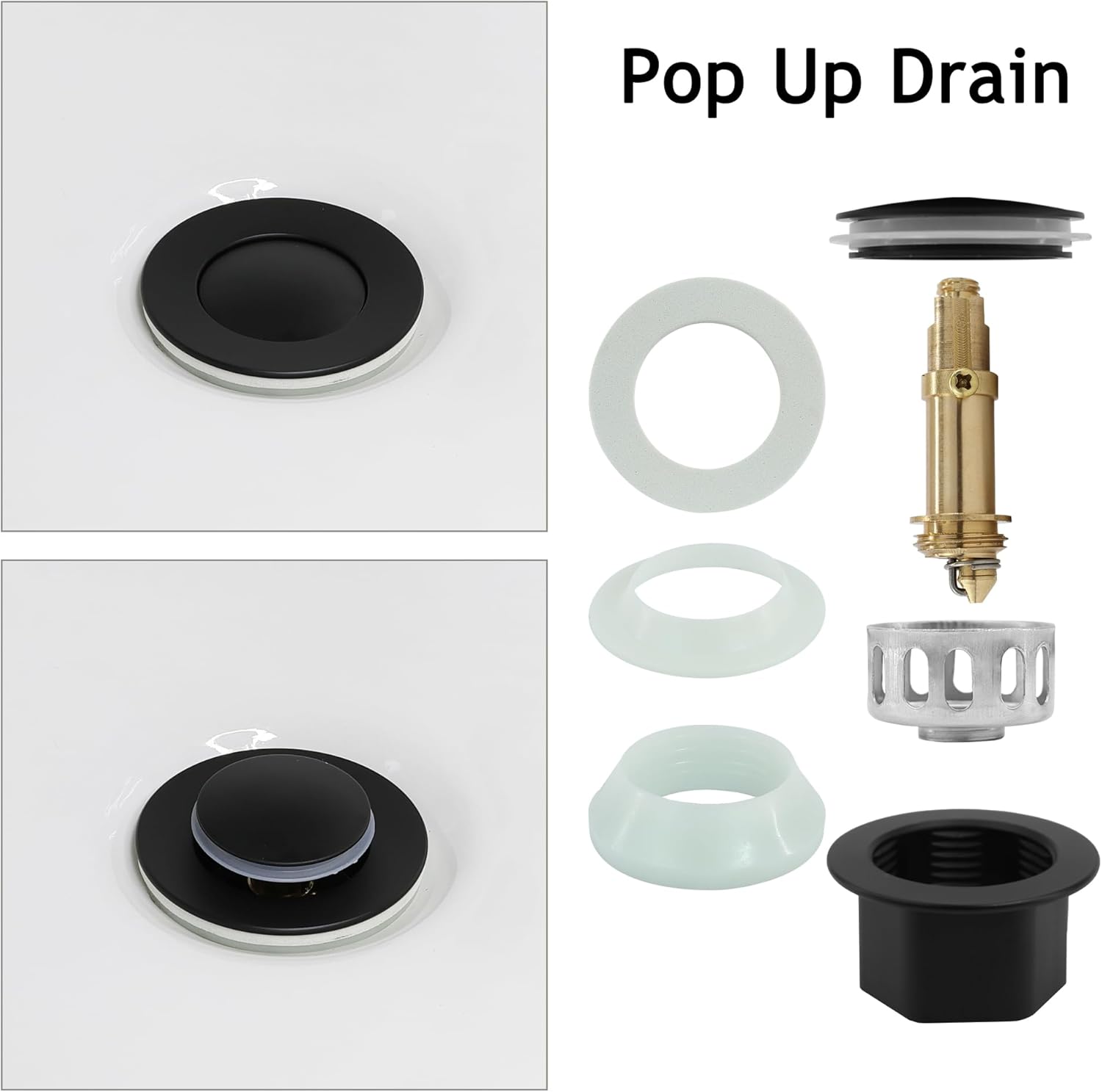 Pop Up Drain