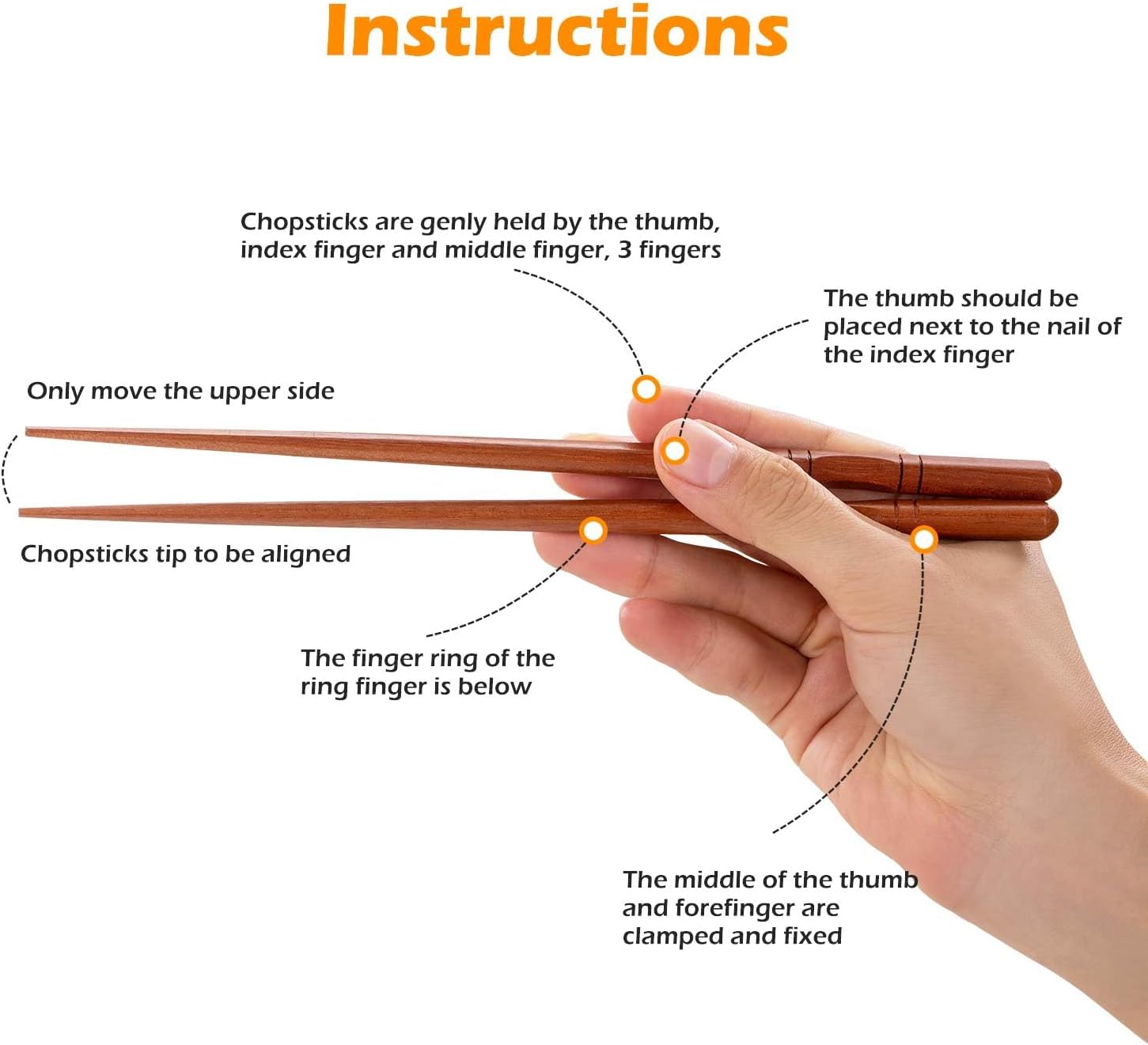 Instructions

Chopsticks are genly held by the thumb, index finger and middle finger, 3 fingers

The thumb should be placed next to the nail of the index finger

Only move the upper side

Chopsticks tip to be aligned

The finger ring of the ring finger is below

The middle of the thumb and forefinger are clamped and fixed