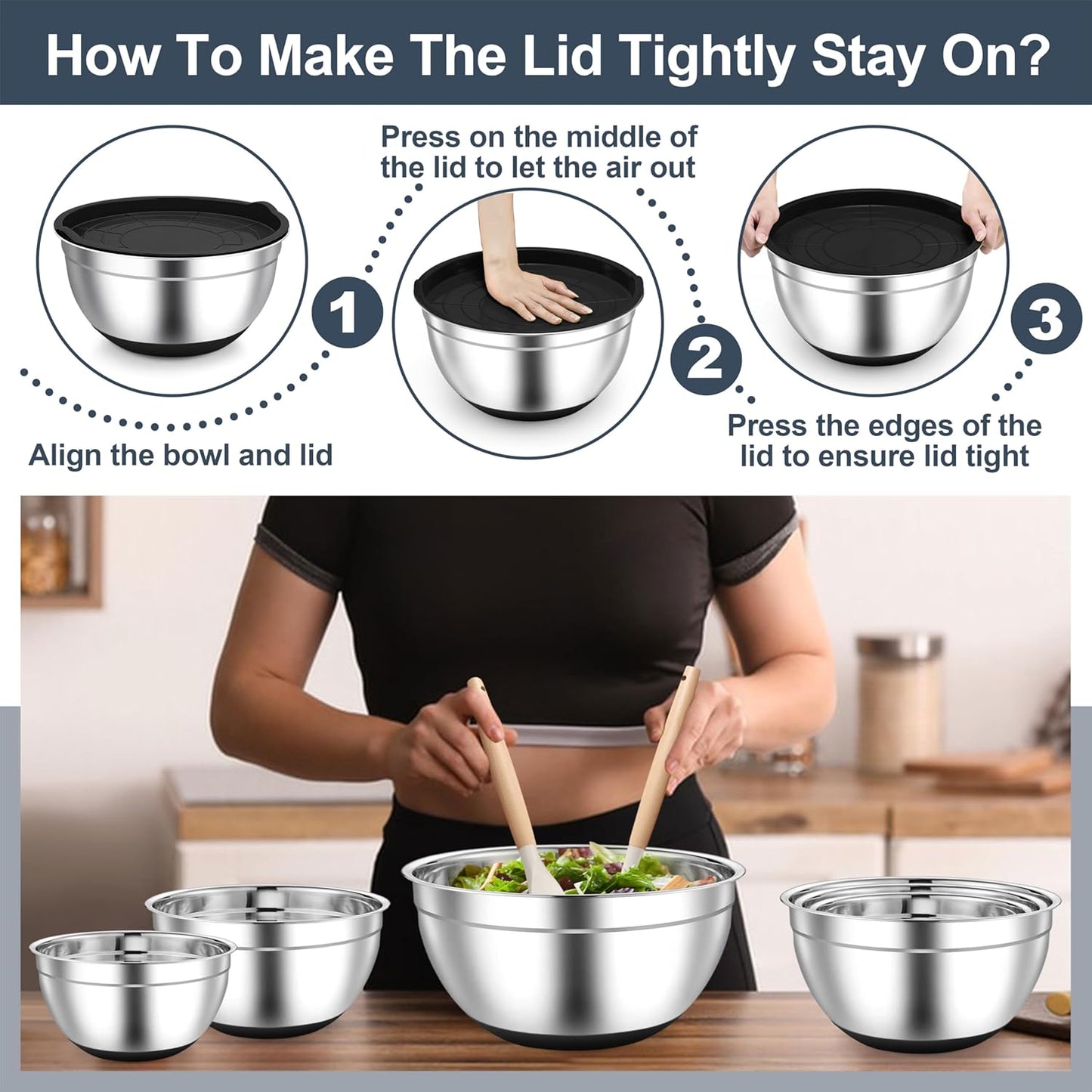 How To Make The Lid Tightly Stay On?

Press on the middle of the lid to let the air out

1

2

3

Align the bowl and lid

Press the edges of the lid to ensure lid tight