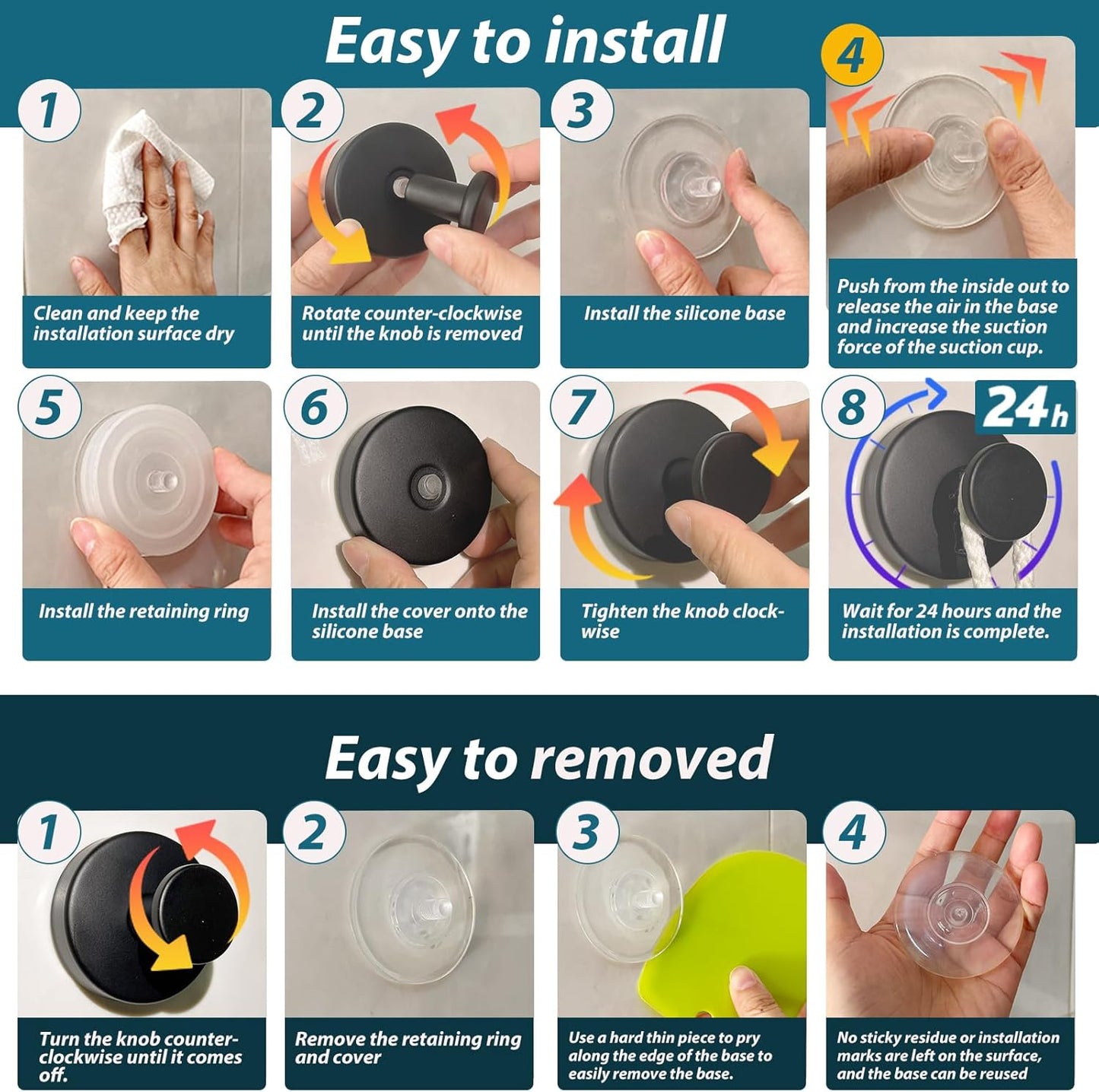 Easy to install

1
Clean and keep the installation surface dry

2
Rotate counter-clockwise until the knob is removed

3
Install the silicone base

4
Push from the inside out to release the air in the base and increase the suction force of the suction cup.

5
Install the retaining ring

6
Install the cover onto the silicone base

7
Tighten the knob clockwise

8
24h
Wait for 24 hours and the installation is complete.

Easy to removed

1
Turn the knob counter-clockwise until it comes off.

2
Remove the retaining ring and cover

3
Use a hard thin piece to pry along the edge of the base to easily remove the base.

4
No sticky residue or installation marks are left on the surface, and the base can be reused