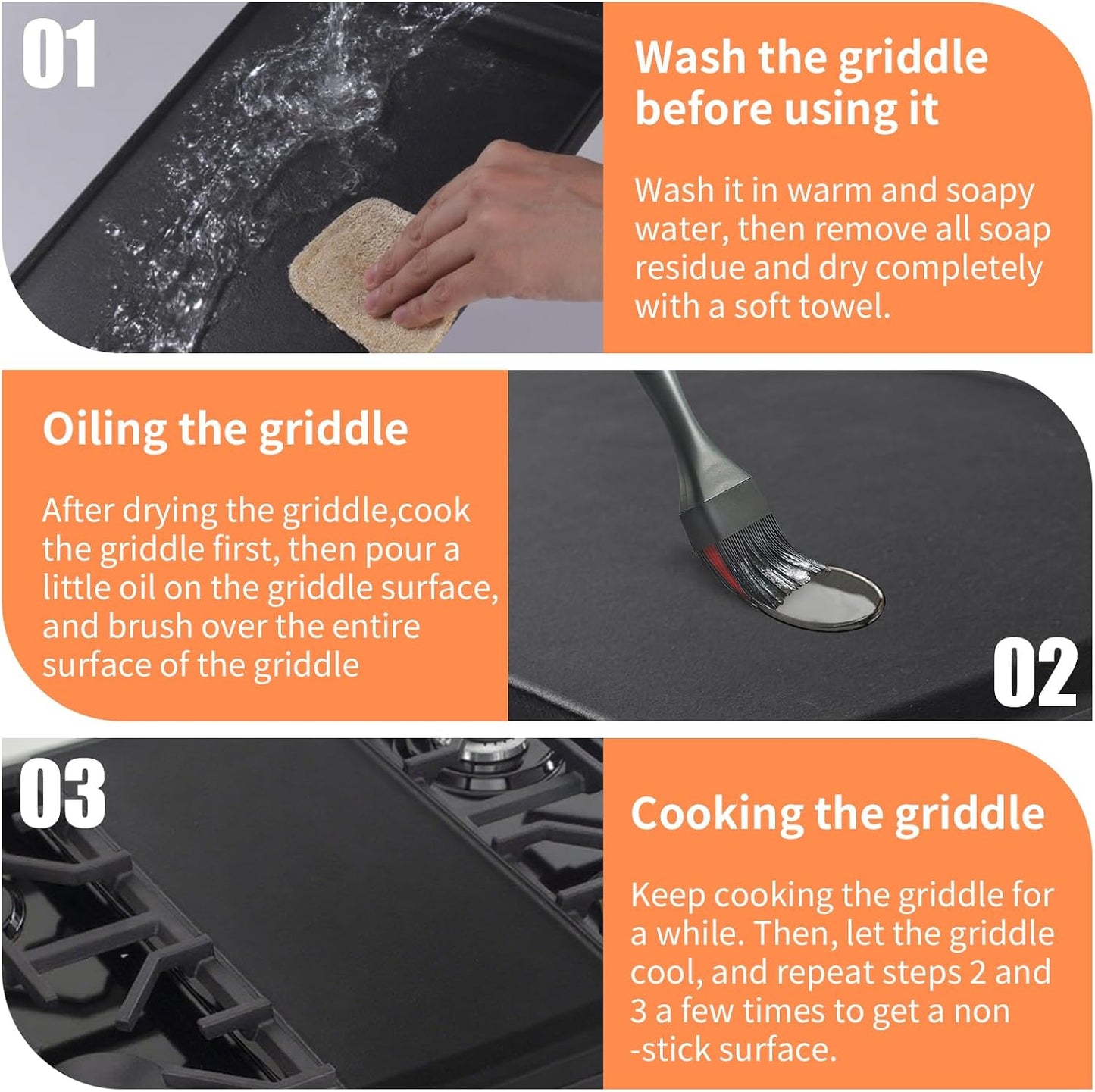 01

Wash the griddle before using it

Wash it in warm and soapy water, then remove all soap residue and dry completely with a soft towel.

Oiling the griddle

After drying the griddle,cook the griddle first, then pour a little oil on the griddle surface, and brush over the entire surface of the griddle

02

03

Cooking the griddle

Keep cooking the griddle for a while. Then, let the griddle cool, and repeat steps 2 and 3 a few times to get a non -stick surface.