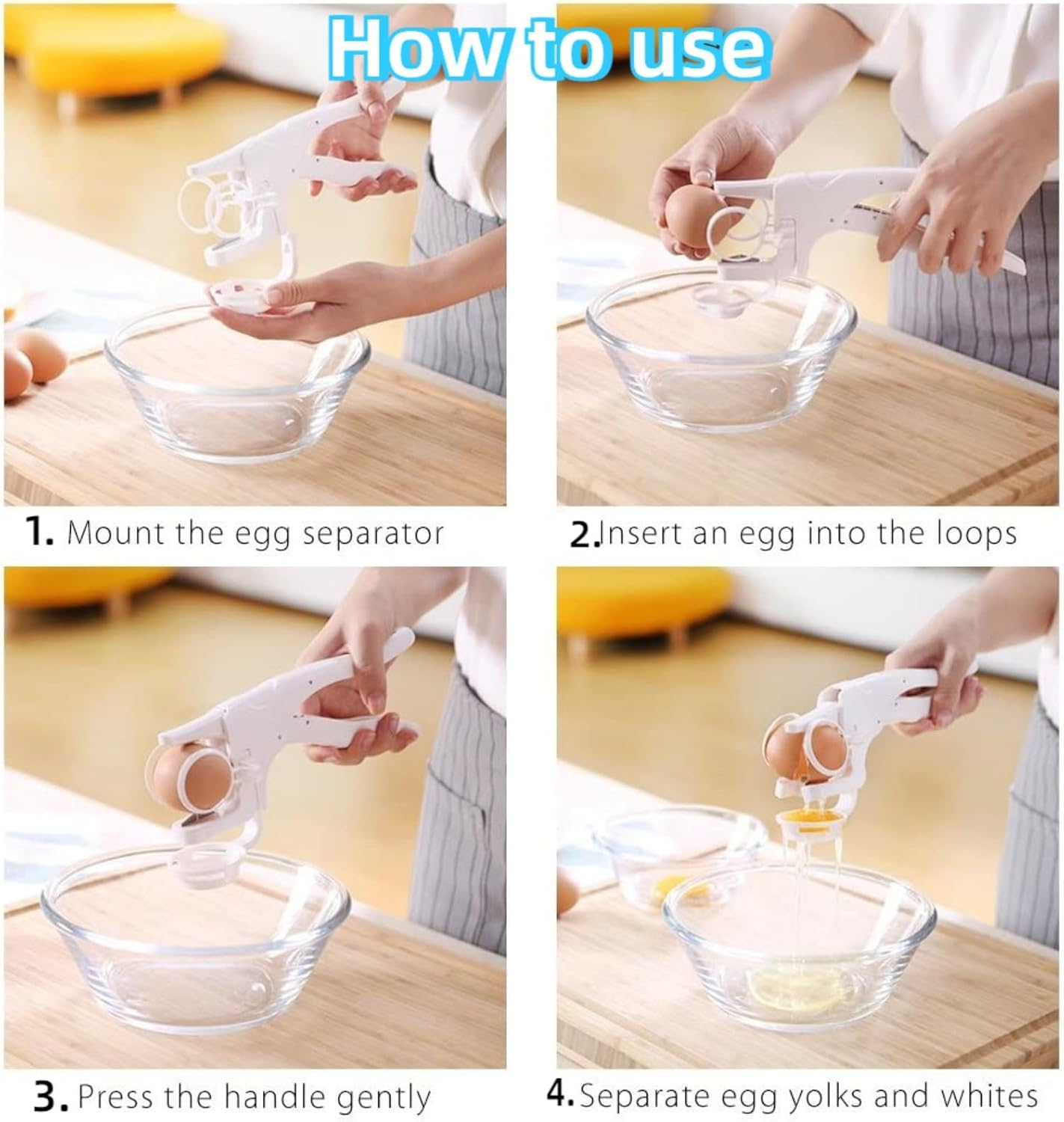 How to use

1. Mount the egg separator

2.Insert an egg into the loops

3. Press the handle gently

4.Separate egg yolks and whites