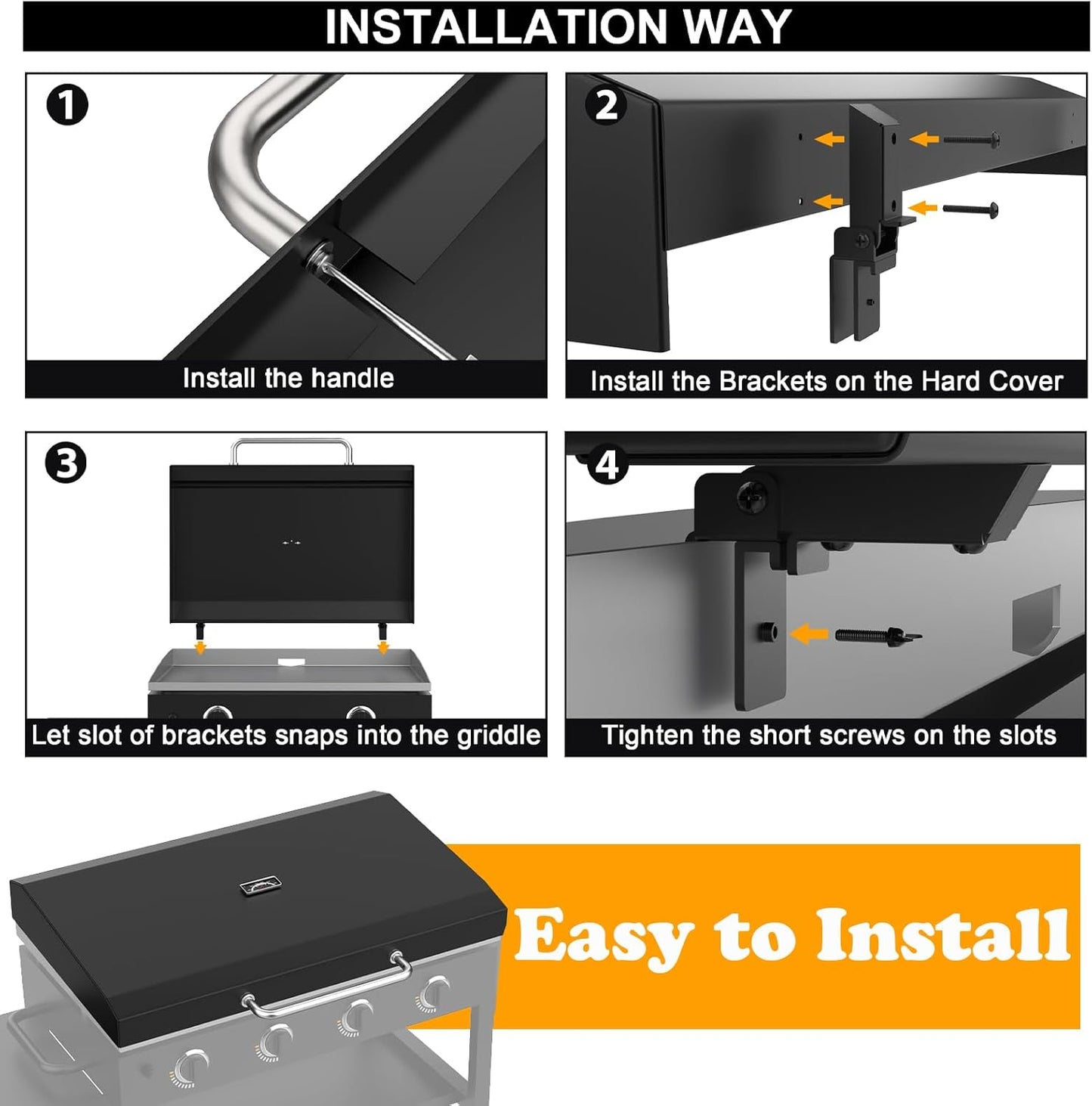 INSTALLATION WAY

1

Install the handle

2

Install the Brackets on the Hard Cover

3

Let slot of brackets snaps into the griddle

4

Tighten the short screws on the slots

Easy to Install