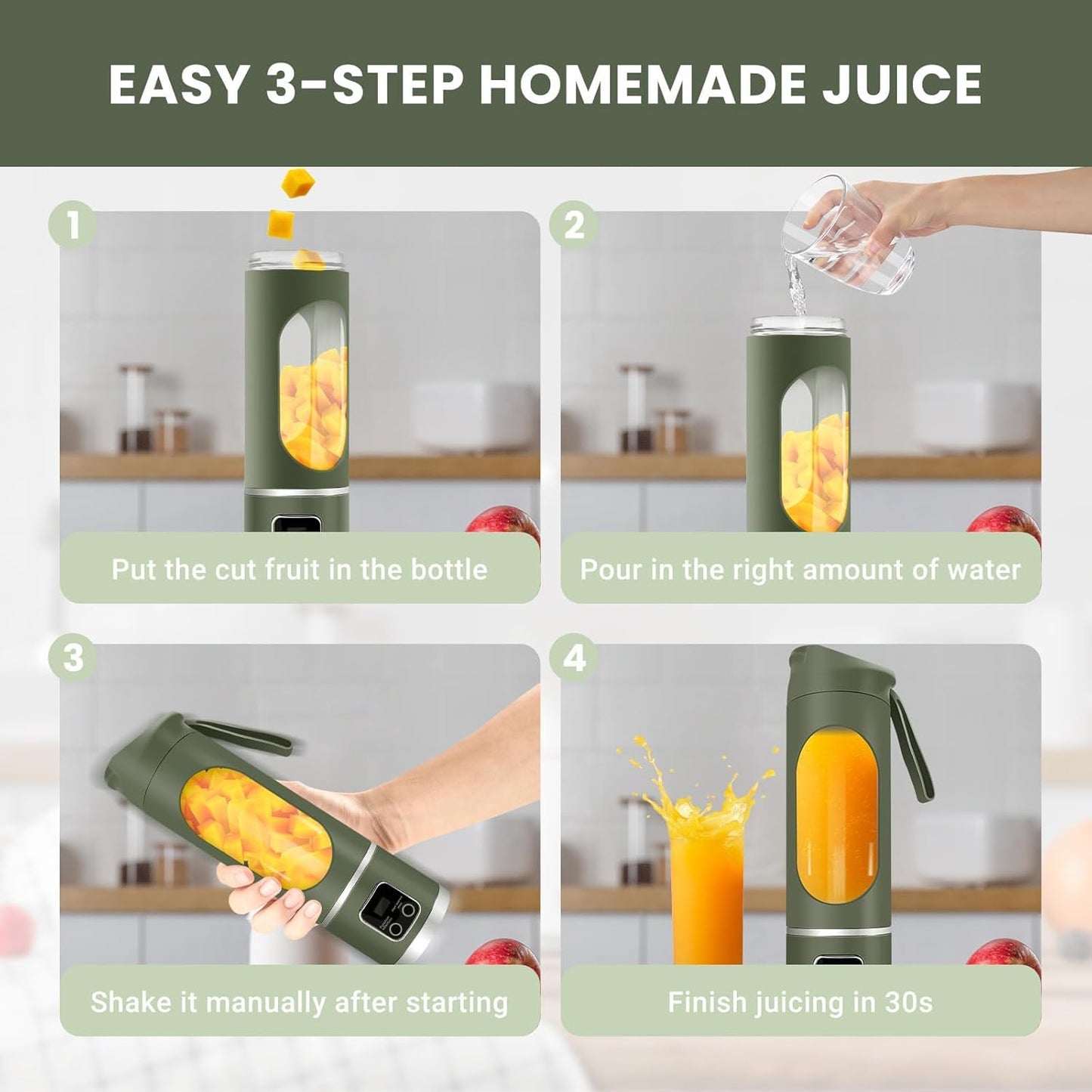 EASY 3-STEP HOMEMADE JUICE

1

Put the cut fruit in the bottle

2

Pour in the right amount of water

3

Shake it manually after starting

4

Finish juicing in 30s