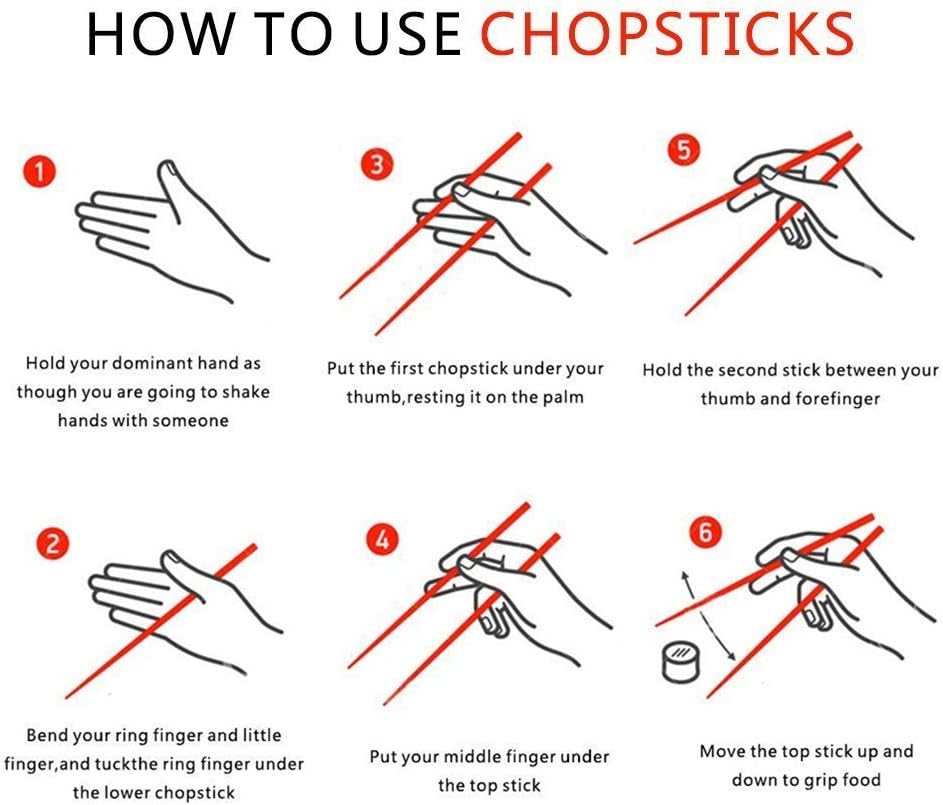 HOW TO USE CHOPSTICKS

1

Hold your dominant hand as though you are going to shake hands with someone

3

Put the first chopstick under your thumb,resting it on the palm

5

Hold the second stick between your thumb and forefinger

2

Bend your ring finger and little finger,and tuckthe ring finger under the lower chopstick

4

Put your middle finger under the top stick

6

Move the top stick up and down to grip food