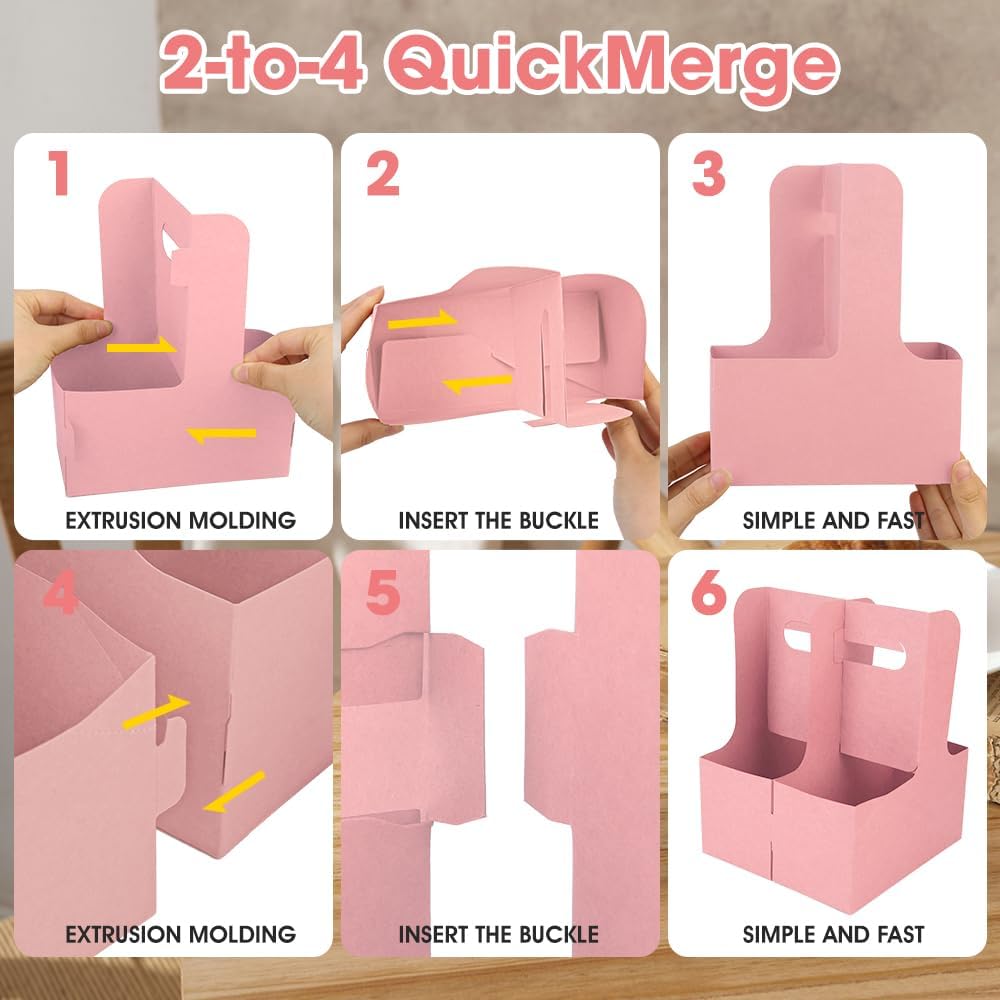 2-to-4 QuickMerge

1

EXTRUSION MOLDING

2

INSERT THE BUCKLE

3

SIMPLE AND FAST

4

EXTRUSION MOLDING

5

INSERT THE BUCKLE

6

SIMPLE AND FAST